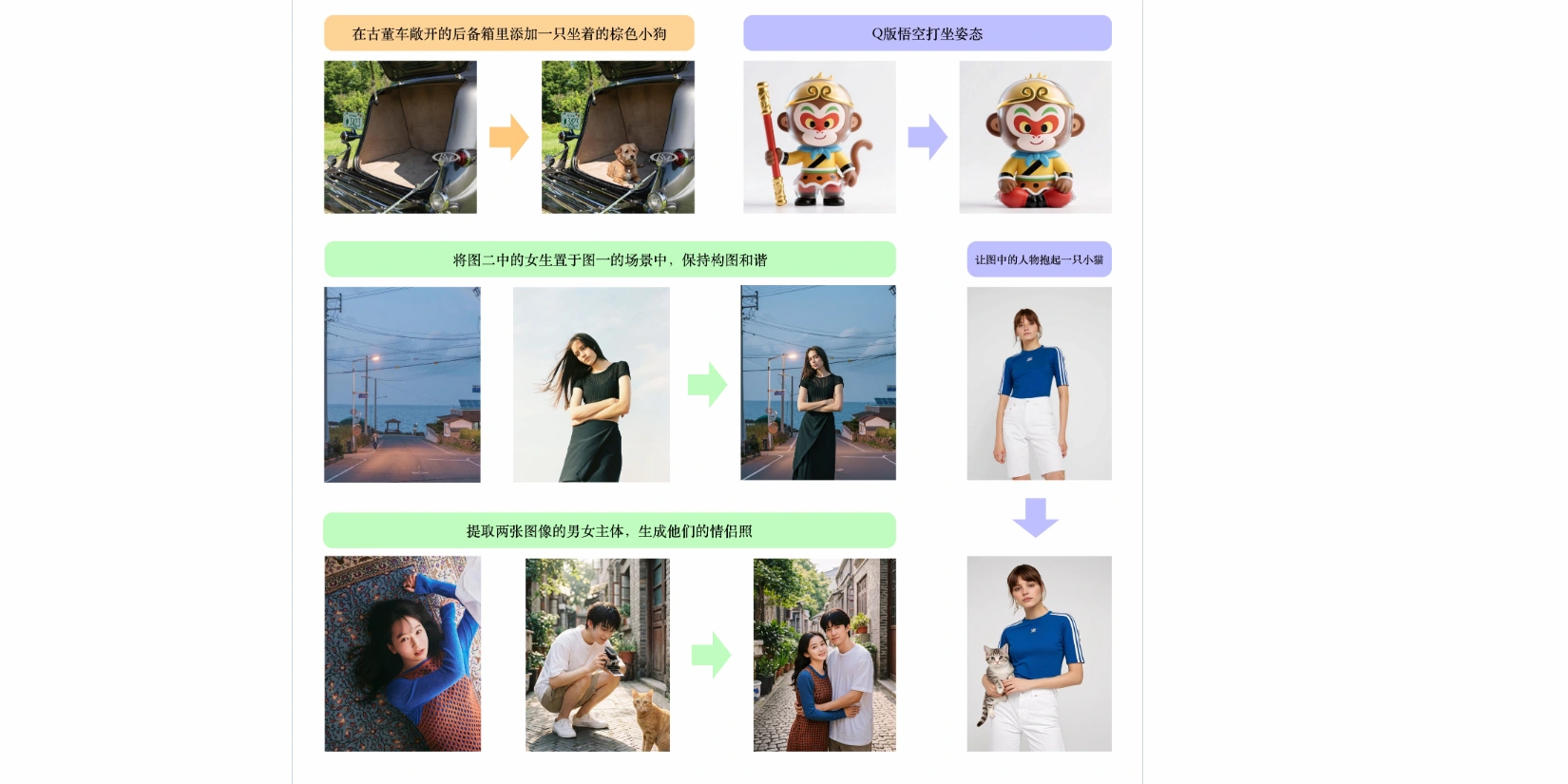 在古董车敞开的后备箱里添加一只坐着的棕色小狗

Q版悟空打坐姿态

将图二中的女生置于图一的场景中，保持构图和谐

让图中的人物抱起一只小猫

提取两张图像的男女主体，生成他们的情侣照